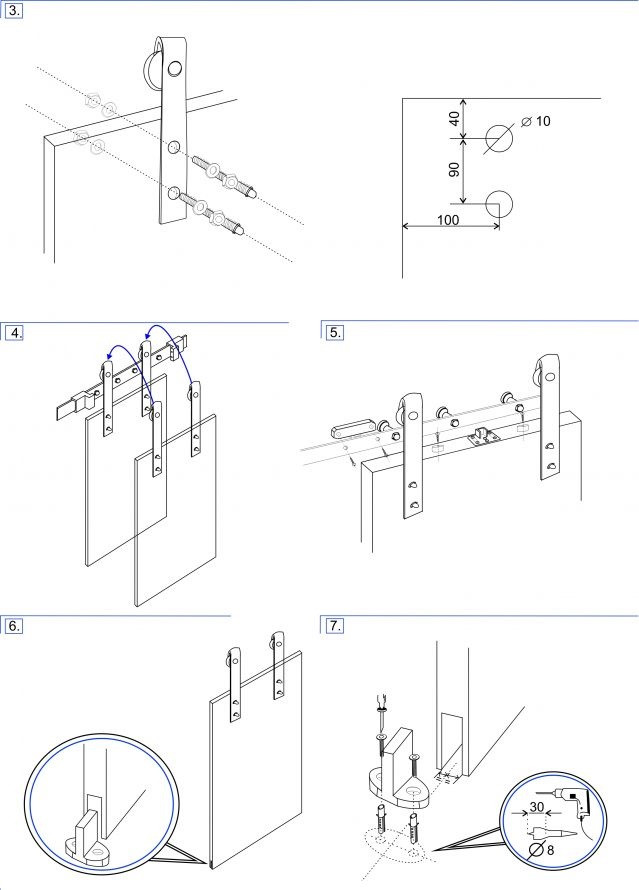 3.

40

$\varnothing$ 10

90

100

4.

5.

6.

7.

30

$\varnothing$ 8